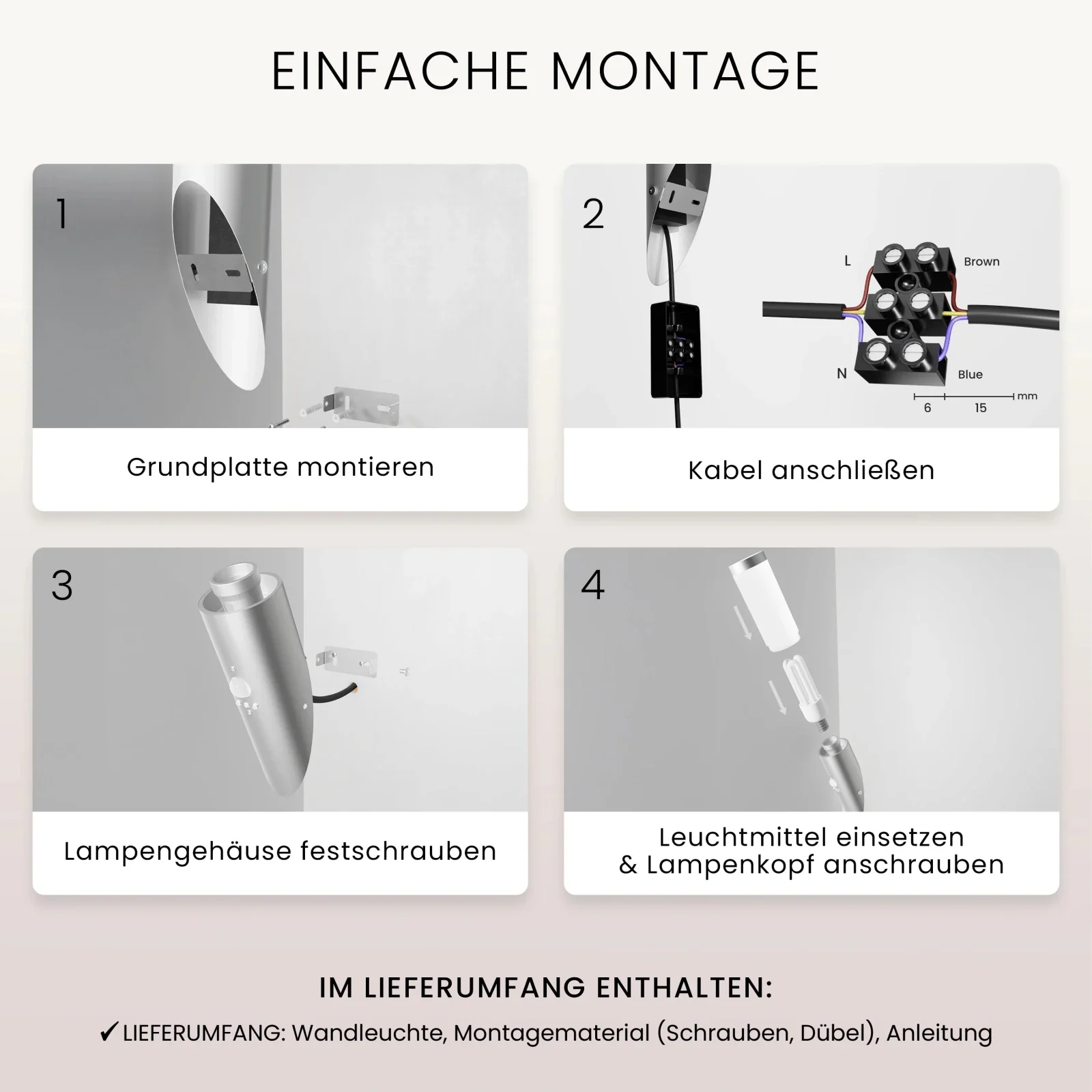 EINFACHE MONTAGE

1

Grundplatte montieren

2

L

Brown

N

Blue

6

15

mm

Kabel anschließen

3

Lampengehäuse festschrauben

4

Leuchtmittel einsetzen & Lampenkopf anschrauben

IM LIEFERUMFANG ENTHALTEN:

✓ LIEFERUMFANG: Wandleuchte, Montagematerial (Schrauben, Dübel), Anleitung