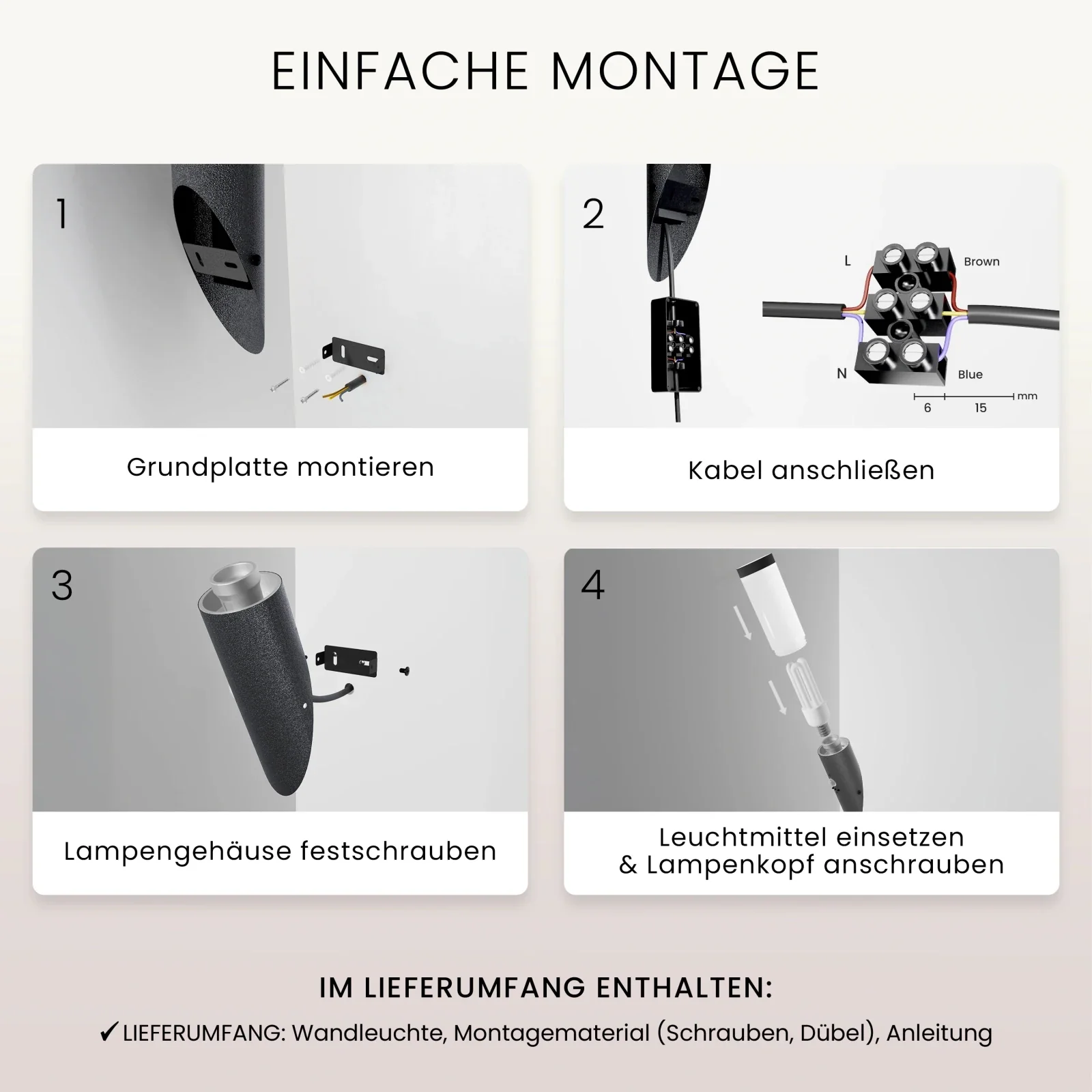 EINFACHE MONTAGE

1

Grundplatte montieren

2

L

Brown

N

Blue

6 15 mm

Kabel anschließen

3

Lampengehäuse festschrauben

4

Leuchtmittel einsetzen & Lampenkopf anschrauben

IM LIEFERUMFANG ENTHALTEN:

✓ LIEFERUMFANG: Wandleuchte, Montagematerial (Schrauben, Dübel), Anleitung