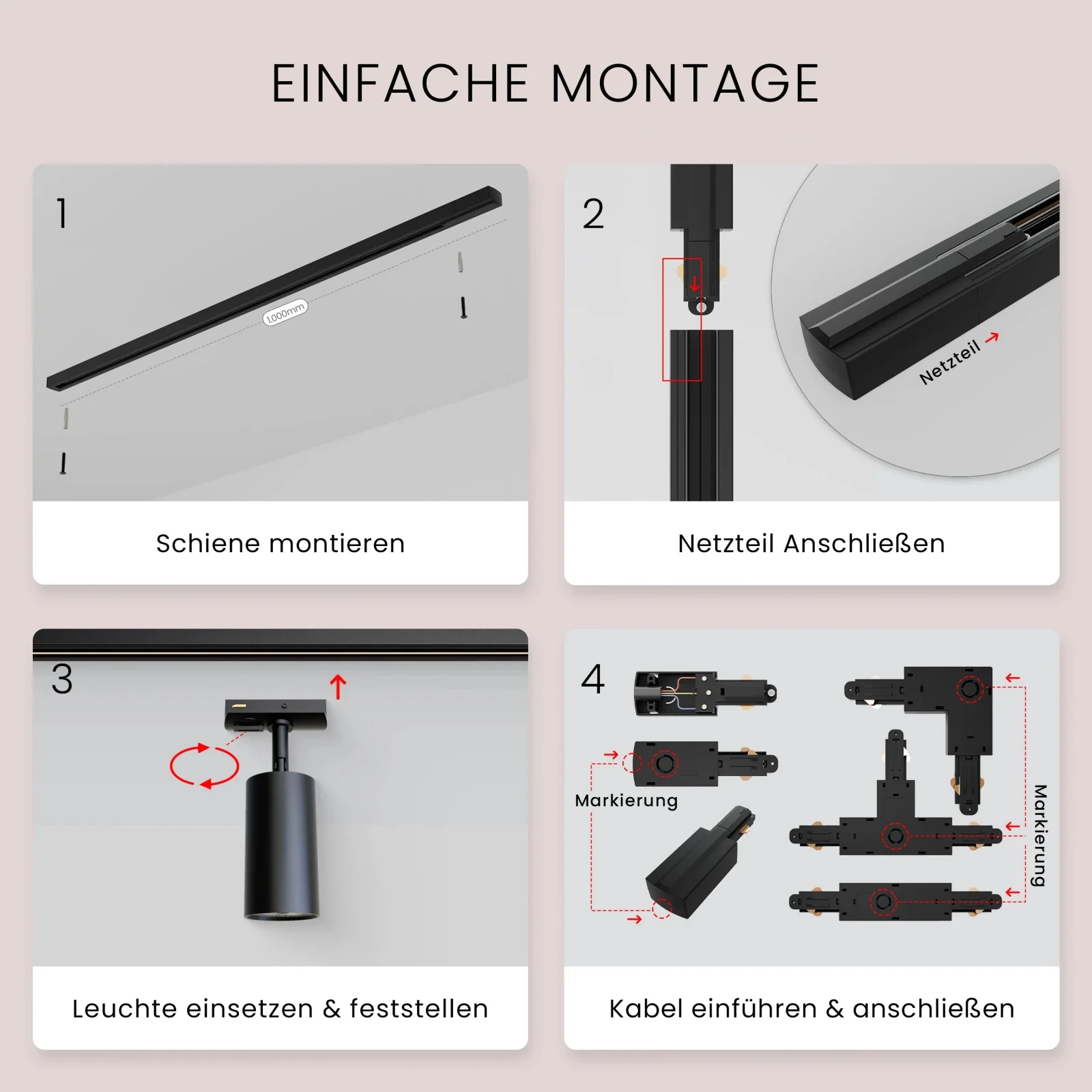 EINFACHE MONTAGE

1

1.000mm

Schiene montieren

2

Netzteil

Netzteil Anschließen

3

Leuchte einsetzen & feststellen

4

Markierung

Markierung

Kabel einführen & anschließen