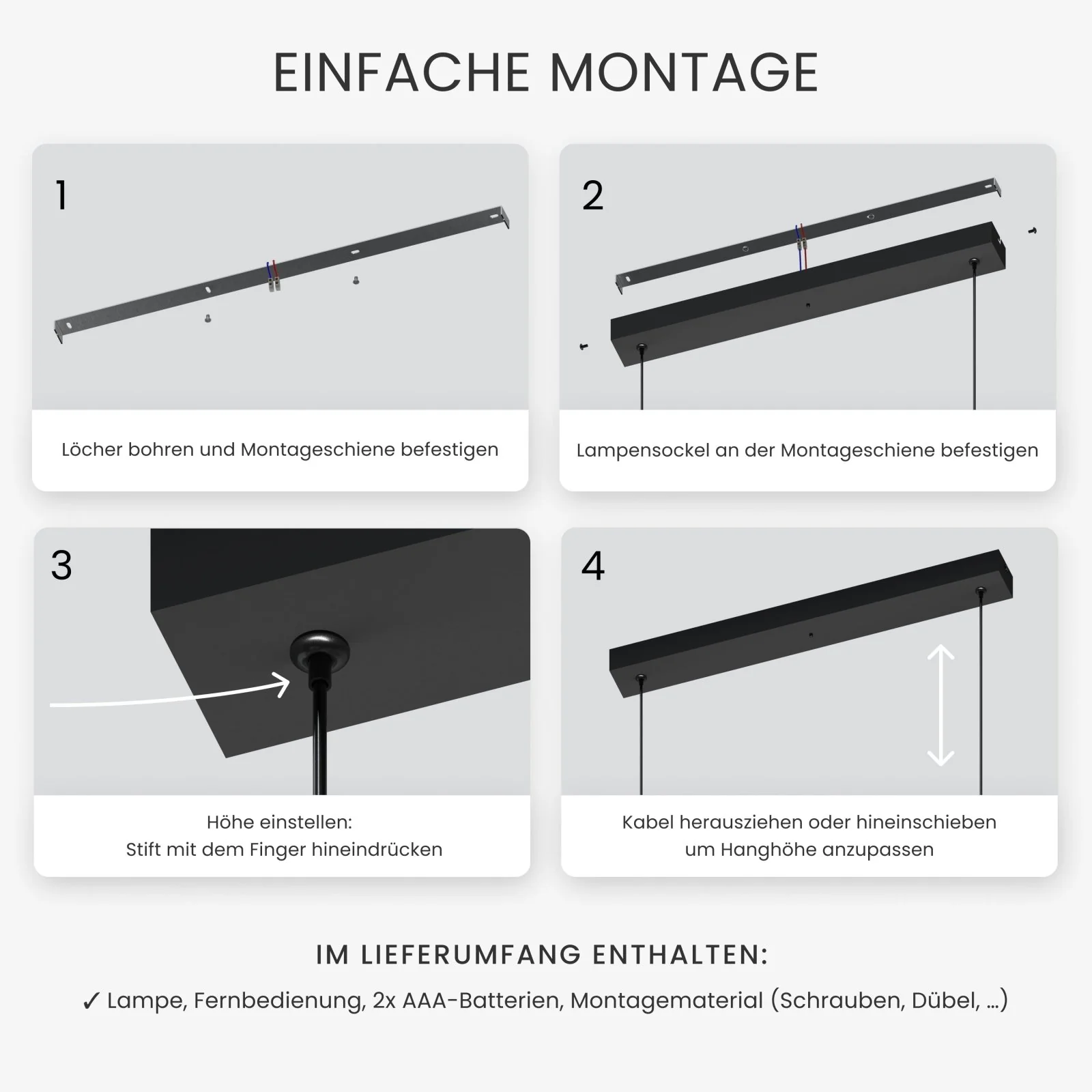 EINFACHE MONTAGE

1

Löcher bohren und Montageschiene befestigen

2

Lampensockel an der Montageschiene befestigen

3

Höhe einstellen:
Stift mit dem Finger hineindrücken

4

Kabel herausziehen oder hineinschieben
um Hanghöhe anzupassen

IM LIEFERUMFANG ENTHALTEN:

✓ Lampe, Fernbedienung, 2x AAA-Batterien, Montagematerial (Schrauben, Dübel, ...)