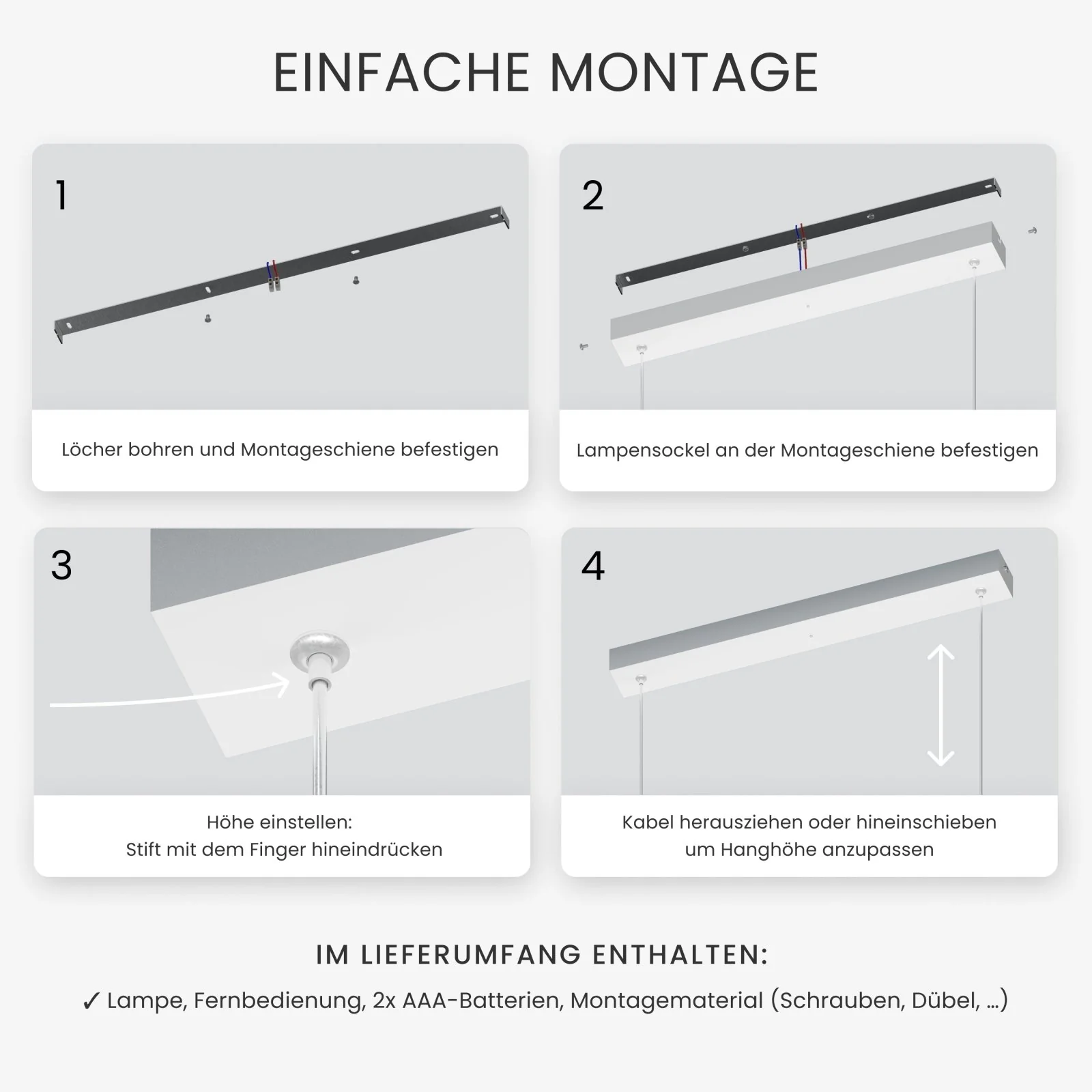 EINFACHE MONTAGE

1

Löcher bohren und Montageschiene befestigen

2

Lampensockel an der Montageschiene befestigen

3

Höhe einstellen:
Stift mit dem Finger hineindrücken

4

Kabel herausziehen oder hineinschieben
um Hanghöhe anzupassen

IM LIEFERUMFANG ENTHALTEN:

✓ Lampe, Fernbedienung, 2x AAA-Batterien, Montagematerial (Schrauben, Dübel, ...)