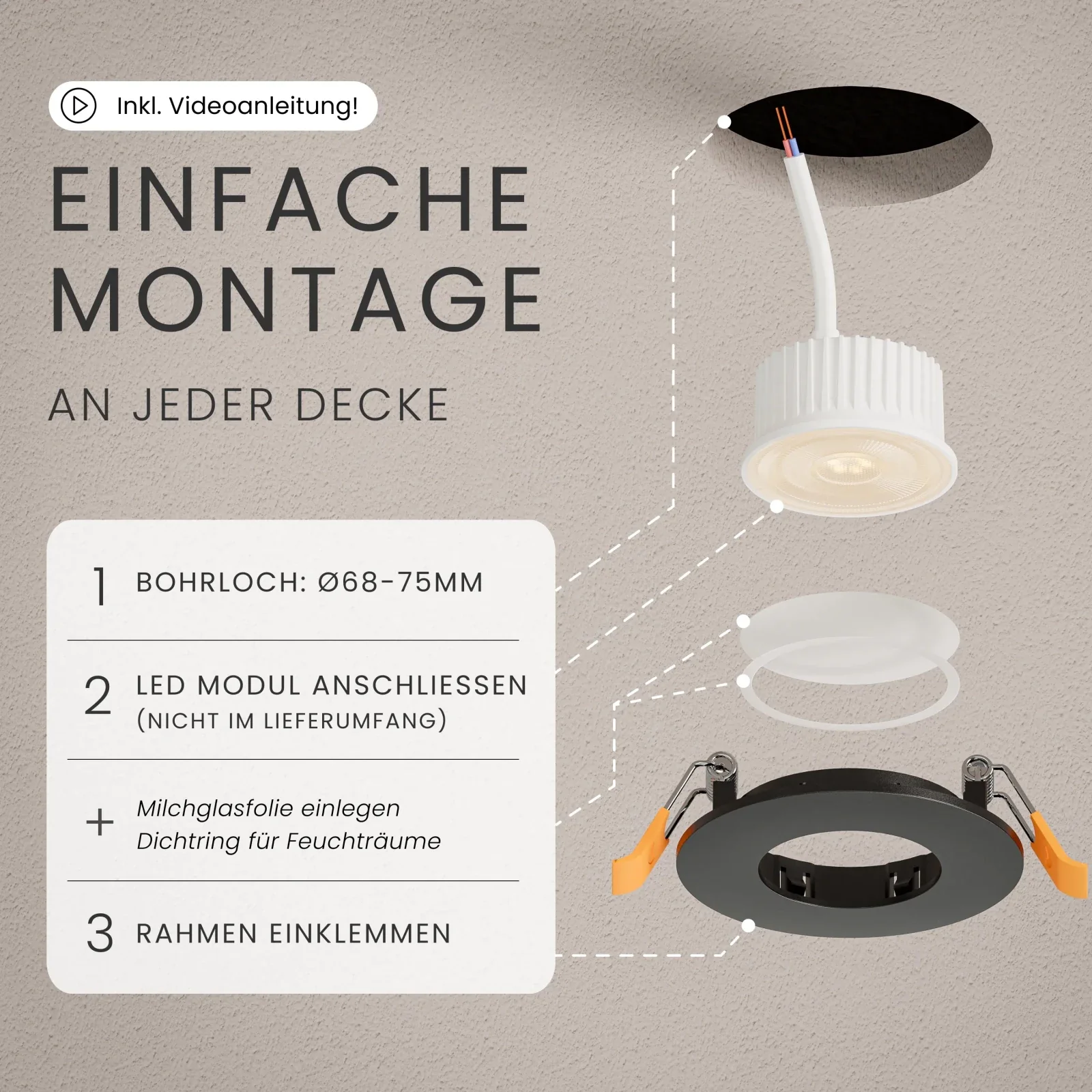 Inkl. Videoanleitung!

EINFACHE MONTAGE

AN JEDER DECKE

1 BOHRLOCH: Ø68-75MM

2 LED MODUL ANSCHLIESSEN (NICHT IM LIEFERUMFANG)

+ Milchglasfolie einlegen Dichtring für Feuchträume

3 RAHMEN EINKLEMMEN