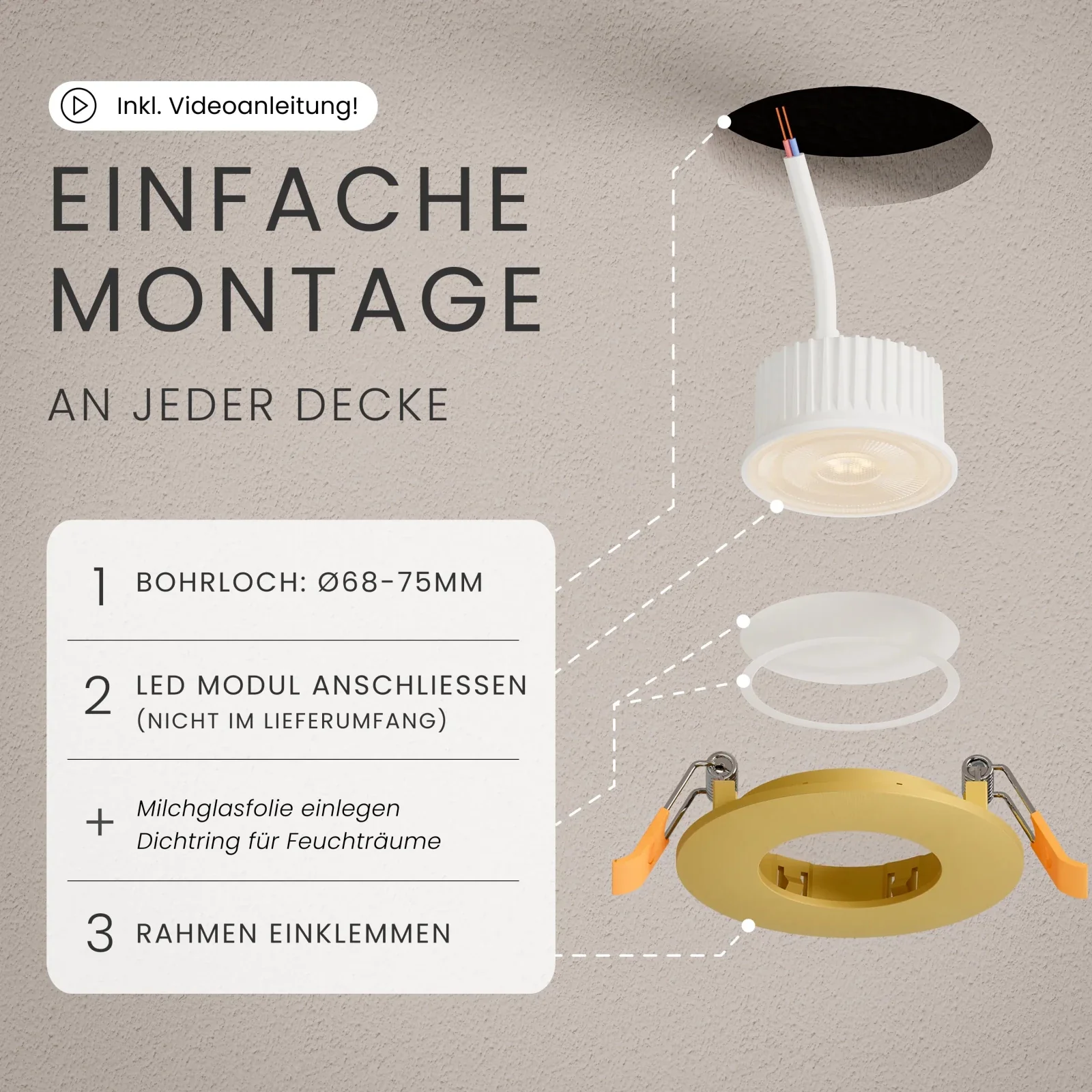 Inkl. Videoanleitung!

EINFACHE MONTAGE

AN JEDER DECKE

1 BOHRLOCH: Ø68-75MM

2 LED MODUL ANSCHLIESSEN (NICHT IM LIEFERUMFANG)

+ Milchglasfolie einlegen
Dichtring für Feuchträume

3 RAHMEN EINKLEMMEN