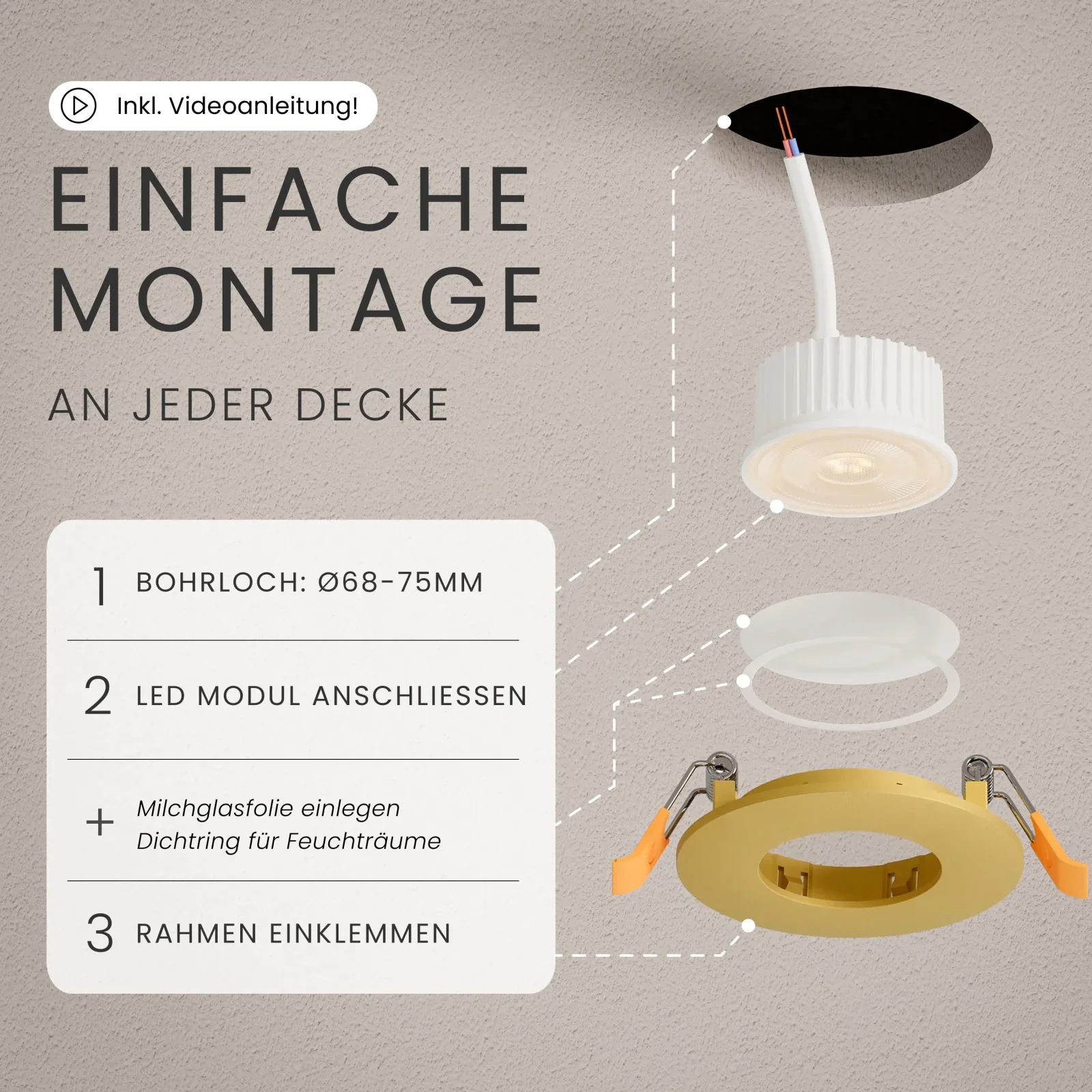 Inkl. Videoanleitung!

EINFACHE MONTAGE

AN JEDER DECKE

1 BOHRLOCH: Ø68-75MM

2 LED MODUL ANSCHLIESSEN

+ Milchglasfolie einlegen
Dichtring für Feuchträume

3 RAHMEN EINKLEMMEN