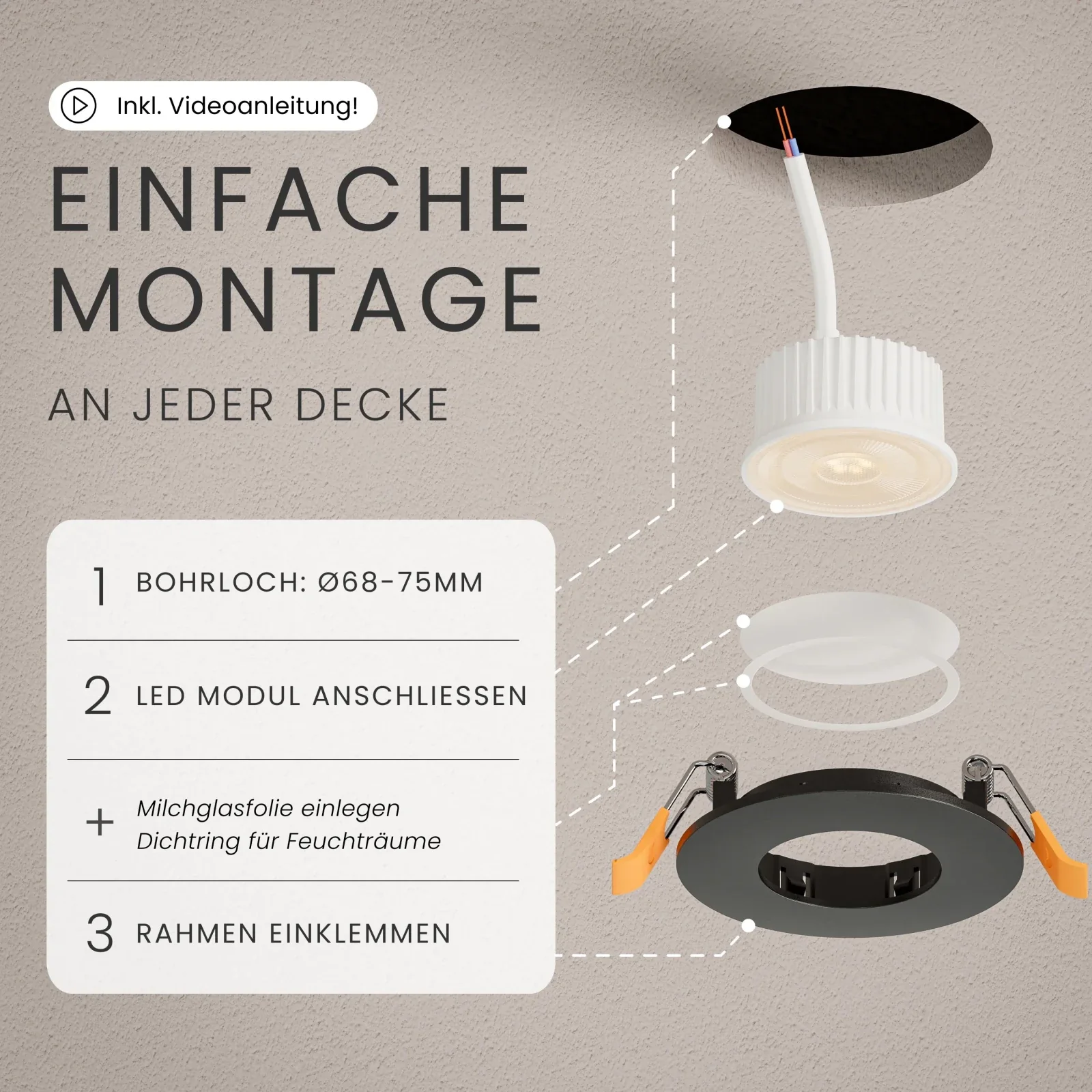 Inkl. Videoanleitung!

EINFACHE MONTAGE

AN JEDER DECKE

1 BOHRLOCH: Ø68-75MM

2 LED MODUL ANSCHLIESSEN

+ Milchglasfolie einlegen
Dichtring für Feuchträume

3 RAHMEN EINKLEMMEN