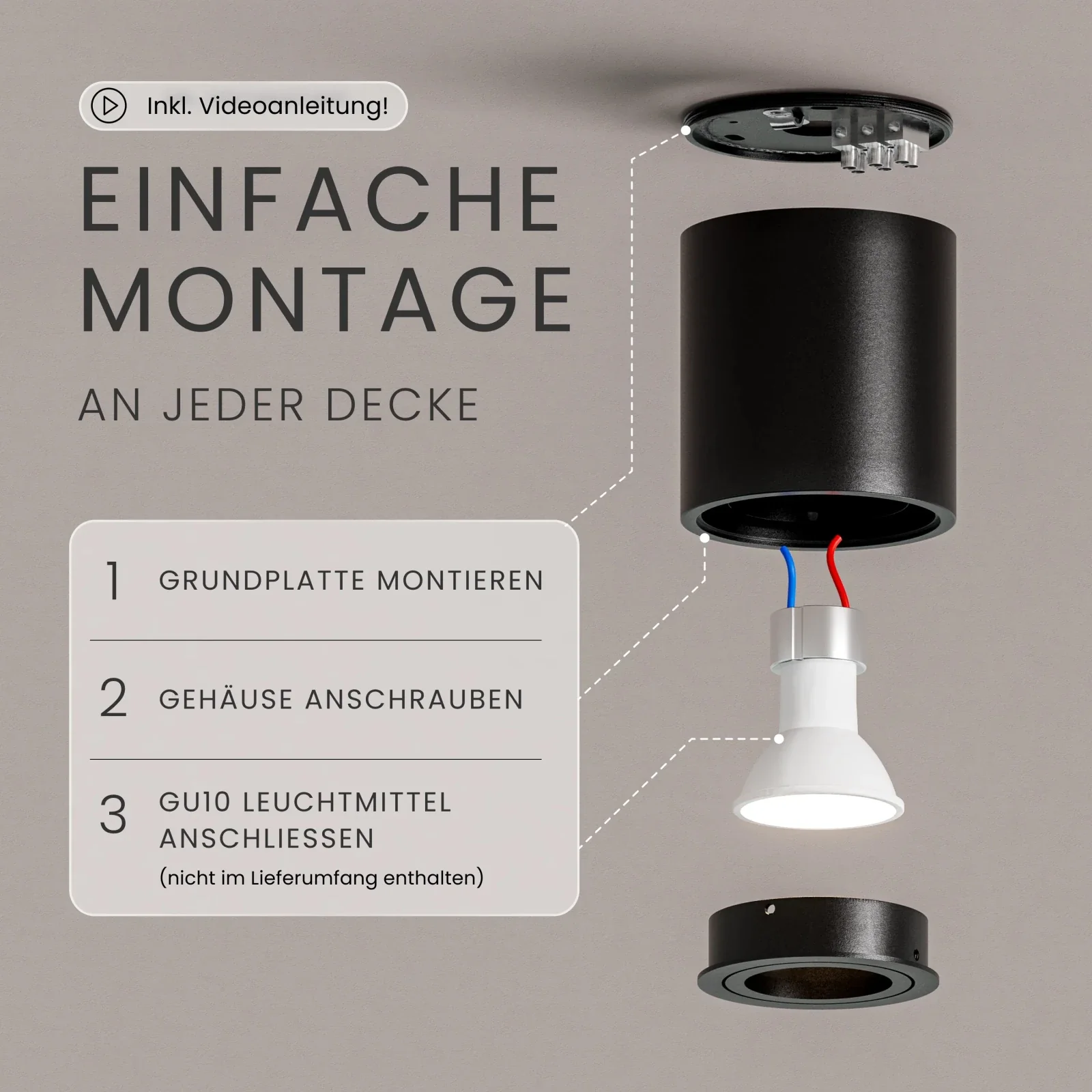 Inkl. Videoanleitung!

EINFACHE MONTAGE

AN JEDER DECKE

1 GRUNDPLATTE MONTIEREN

2 GEHÄUSE ANSCHRAUBEN

3 GU10 LEUCHTMITTEL ANSCHLIESSEN
(nicht im Lieferumfang enthalten)